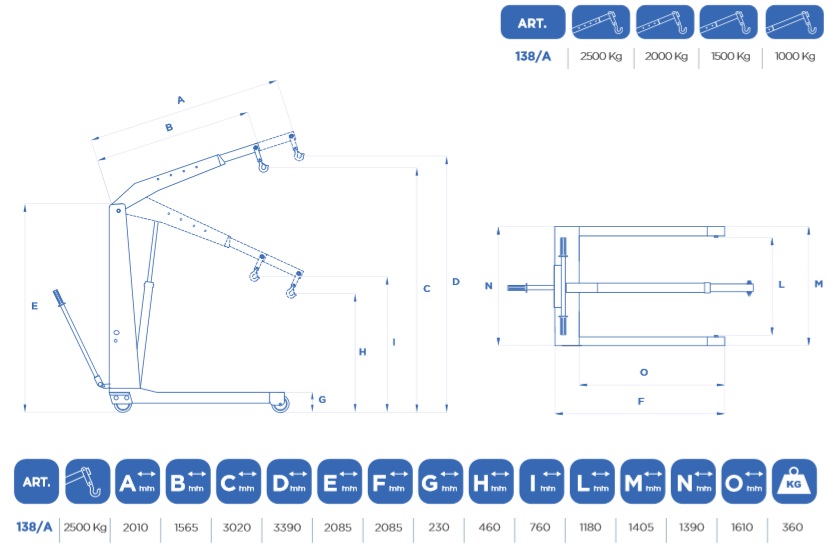 | ART. | | | | |
|---|---|---|---|---|
| 138/A | 2500 Kg | 2000 Kg | 1500 Kg | 1000 Kg |

A
B
E
C
D
H
I
G
N
L
M
O
F

| ART. | | A mm | B mm | C mm | D mm | E mm | F mm | G mm | H mm | I mm | L mm | M mm | N mm | O mm | KG |
|---|---|---|---|---|---|---|---|---|---|---|---|---|---|---|---|
| 138/A | 2500 Kg | 2010 | 1565 | 3020 | 3390 | 2085 | 2085 | 230 | 460 | 760 | 1180 | 1405 | 1390 | 1610 | 360 |