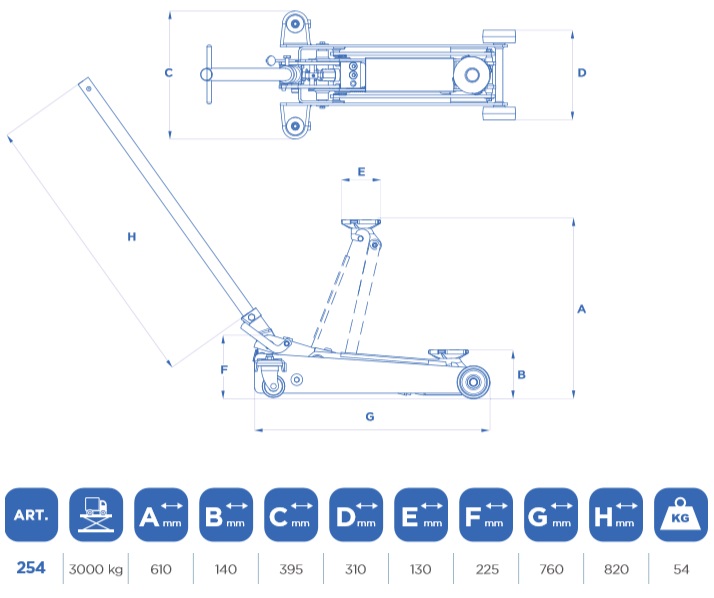 C
D
E
H
A
F
B
G

| ART. | | A mm | B mm | C mm | D mm | E mm | F mm | G mm | H mm | KG |
|---|---|---|---|---|---|---|---|---|---|---|
| 254 | 3000 kg | 610 | 140 | 395 | 310 | 130 | 225 | 760 | 820 | 54 |