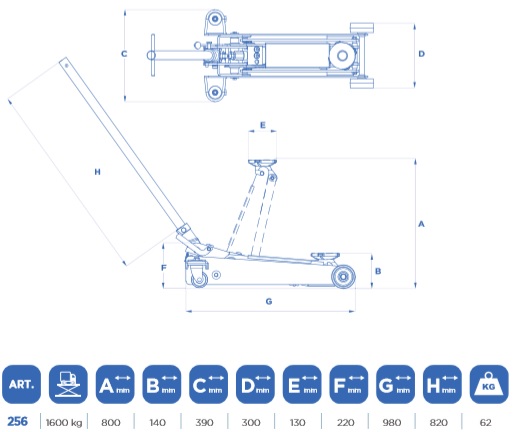 C D

E

H

A

F B

G

| ART. | | A mm | B mm | C mm | D mm | E mm | F mm | G mm | H mm | KG |
|---|---|---|---|---|---|---|---|---|---|---|
| 256 | 1600 kg | 800 | 140 | 390 | 300 | 130 | 220 | 980 | 820 | 62 |